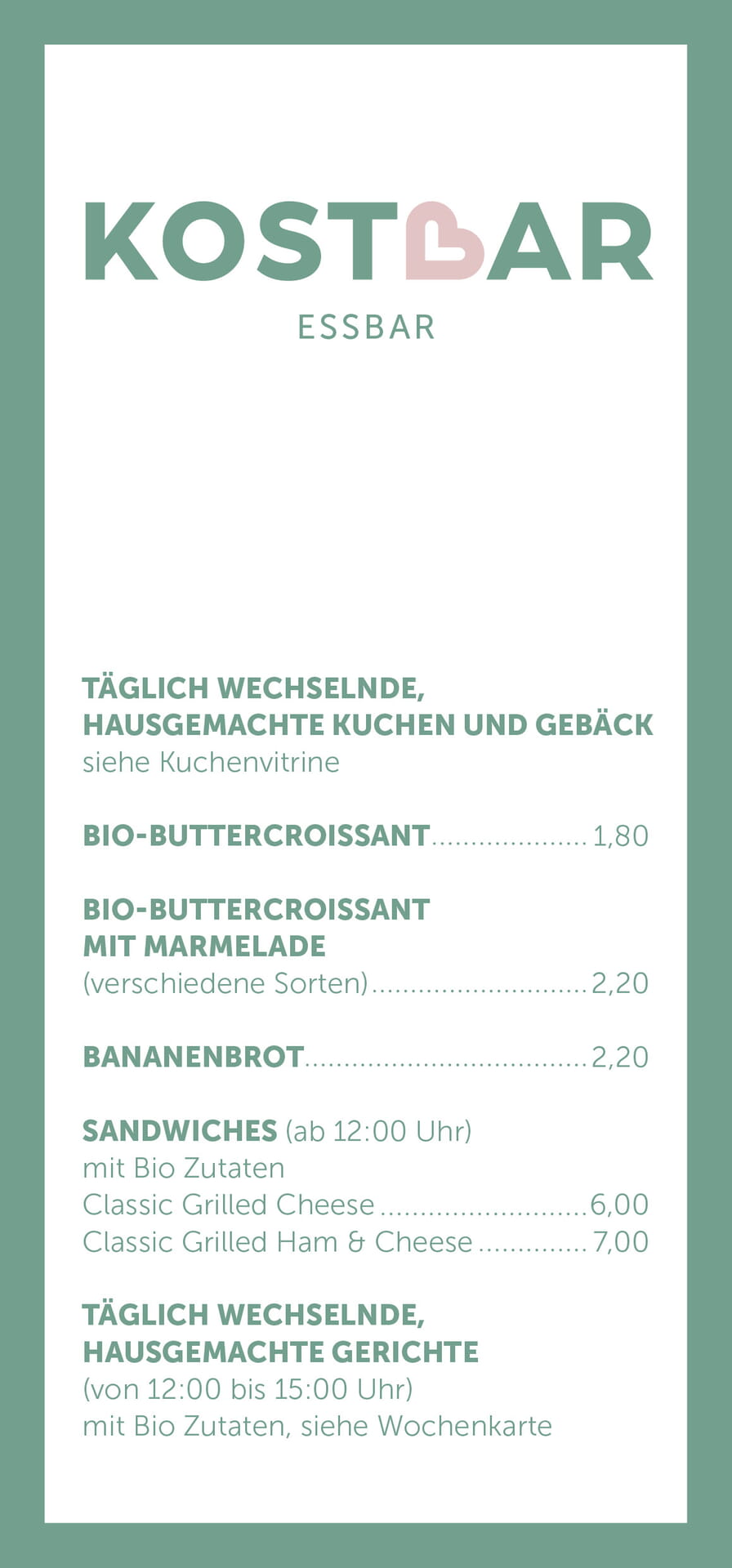 KOSTBAR
ESSBAR

TÄGLICH WECHSELNDE, HAUSGEMACHTE KUCHEN UND GEBÄCK
siehe Kuchenvitrine

BIO-BUTTERCROISSANT 1,80

BIO-BUTTERCROISSANT MIT MARMELADE
(verschiedene Sorten) 2,20

BANANENBROT 2,20

SANDWICHES (ab 12:00 Uhr)
mit Bio Zutaten
Classic Grilled Cheese 6,00
Classic Grilled Ham & Cheese 7,00

TÄGLICH WECHSELNDE, HAUSGEMACHTE GERICHTE
(von 12:00 bis 15:00 Uhr)
mit Bio Zutaten, siehe Wochenkarte